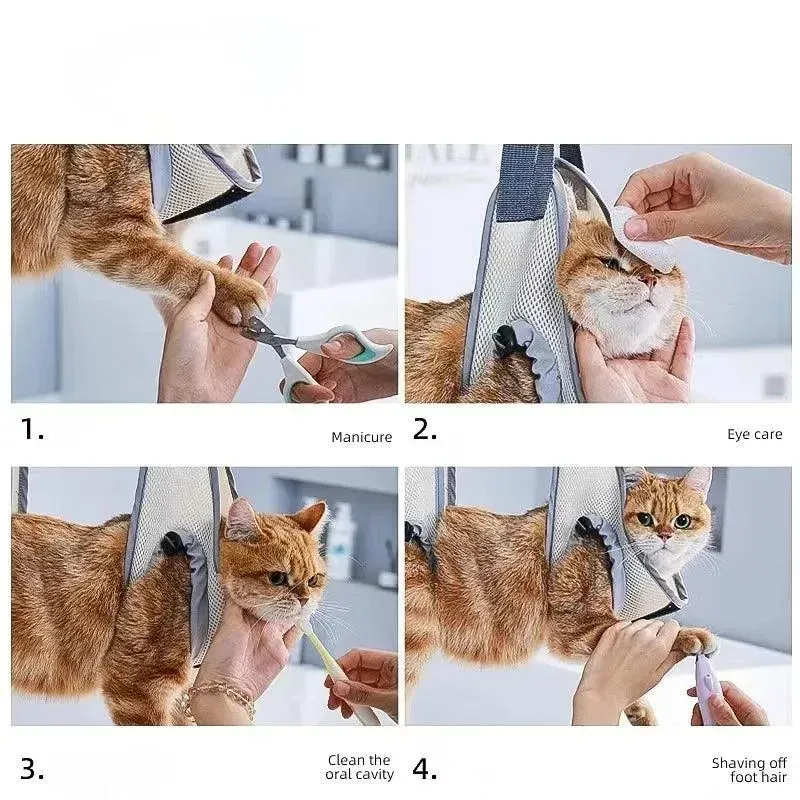 1.

Manicure

2.

Eye care

3.

Clean the oral cavity

4.

Shaving off foot hair